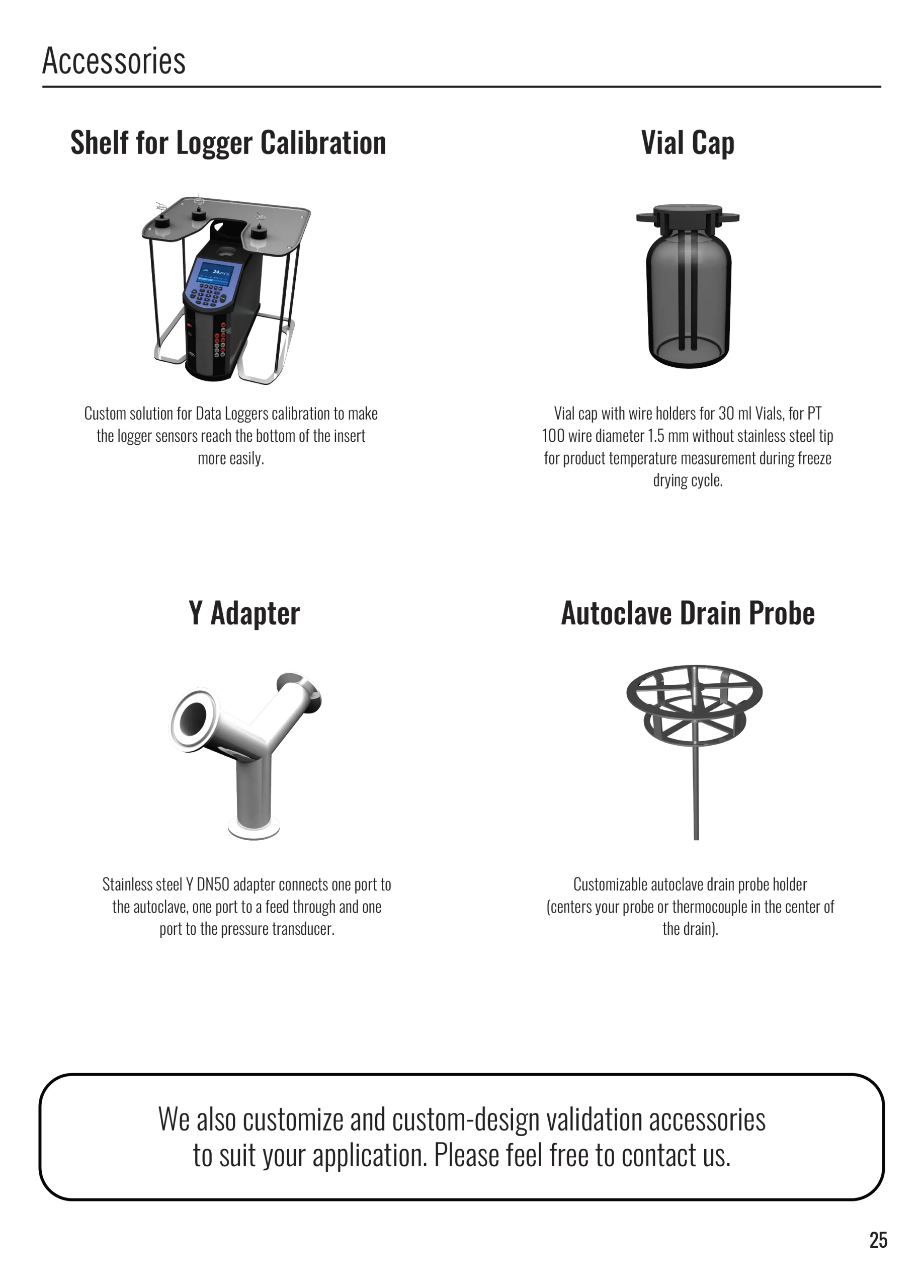 Accessories

Shelf for Logger Calibration

Custom solution for Data Loggers calibration to make the logger sensors reach the bottom of the insert more easily.

Vial Cap

Vial cap with wire holders for 30 ml Vials, for PT 100 wire diameter 1.5 mm without stainless steel tip for product temperature measurement during freeze drying cycle.

Y Adapter

Stainless steel Y DN50 adapter connects one port to the autoclave, one port to a feed through and one port to the pressure transducer.

Autoclave Drain Probe

Customizable autoclave drain probe holder (centers your probe or thermocouple in the center of the drain).

We also customize and custom-design validation accessories to suit your application. Please feel free to contact us.

25